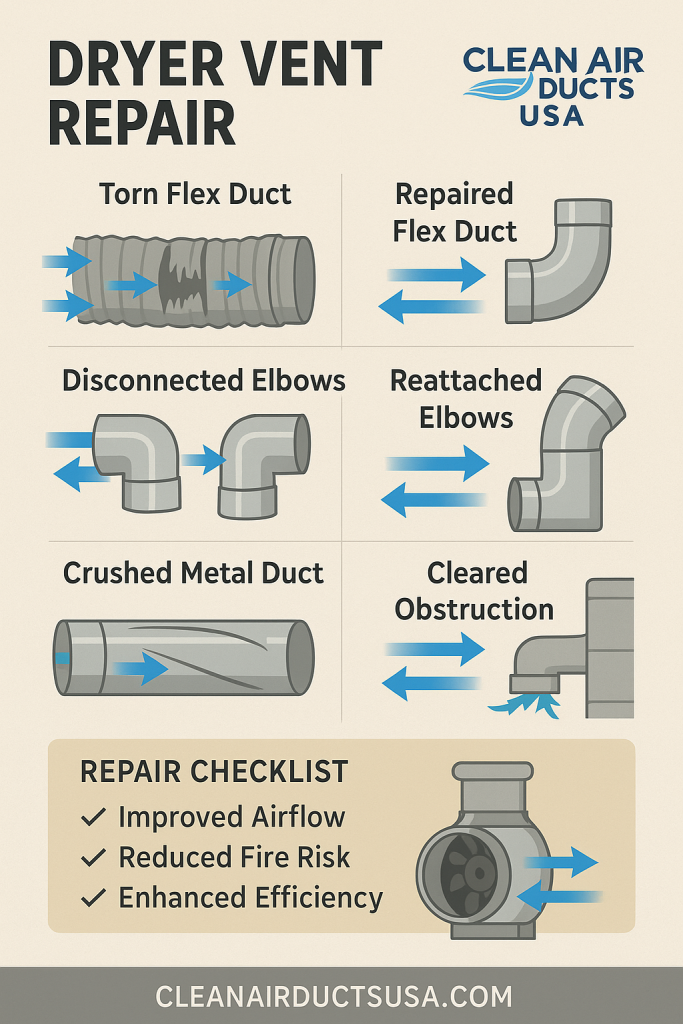 DRYER VENT REPAIR

CLEAN AIR DUCTS USA

Torn Flex Duct

Repaired Flex Duct

Disconnected Elbows

Reattached Elbows

Crushed Metal Duct

Cleared Obstruction

REPAIR CHECKLIST
✓ Improved Airflow
✓ Reduced Fire Risk
✓ Enhanced Efficiency

CLEANAIRDUCTSUSA.COM